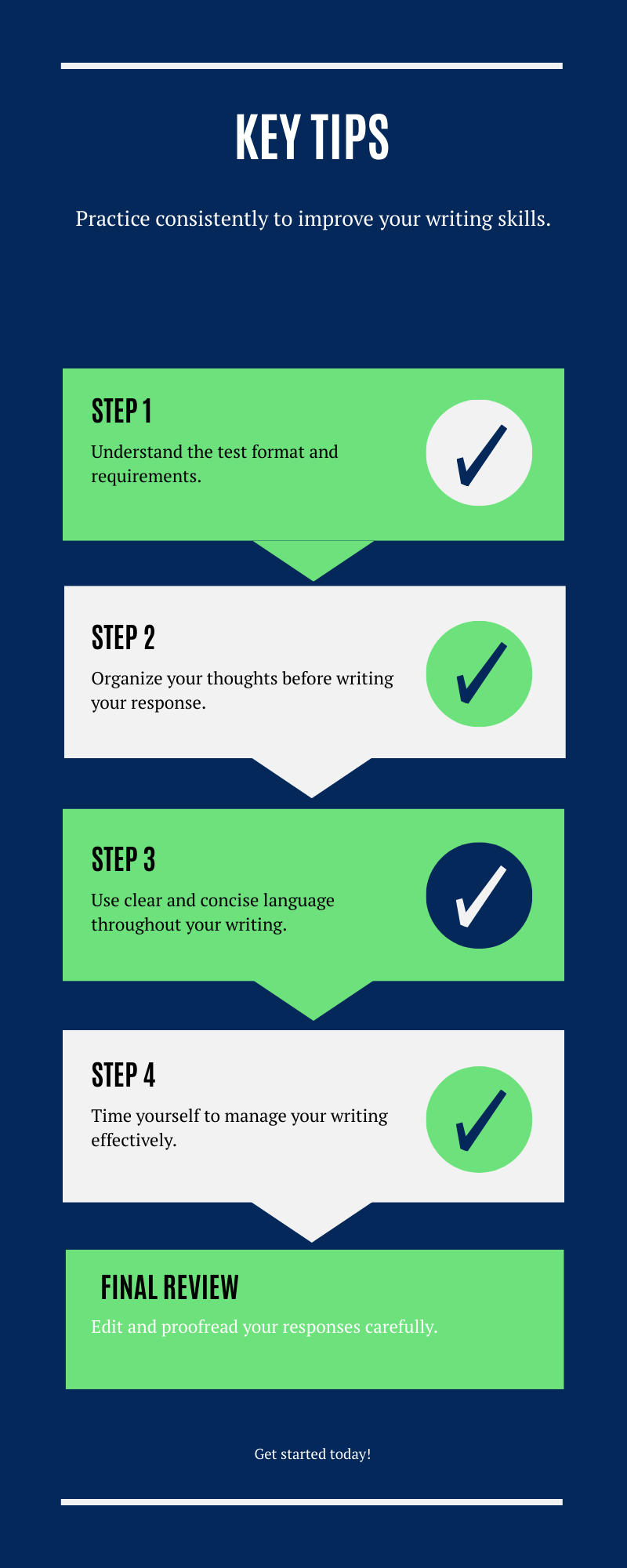 KEY TIPS

Practice consistently to improve your writing skills.

STEP 1

Understand the test format and requirements.

STEP 2

Organize your thoughts before writing your response.

STEP 3

Use clear and concise language throughout your writing.

STEP 4

Time yourself to manage your writing effectively.

FINAL REVIEW

Edit and proofread your responses carefully.

Get started today!